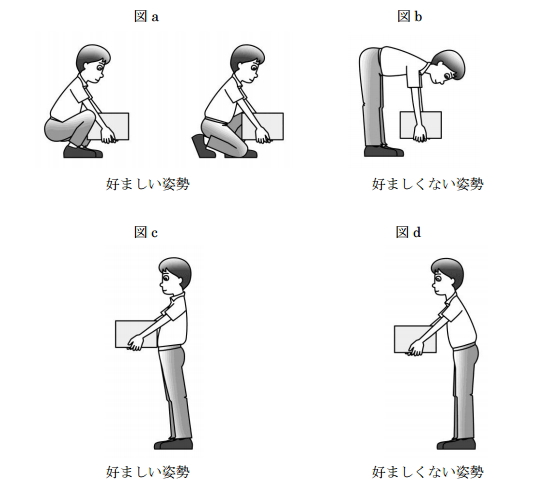 図 a

好ましい姿勢

図 b

好ましくない姿勢

図 c

好ましい姿勢

図 d

好ましくない姿勢